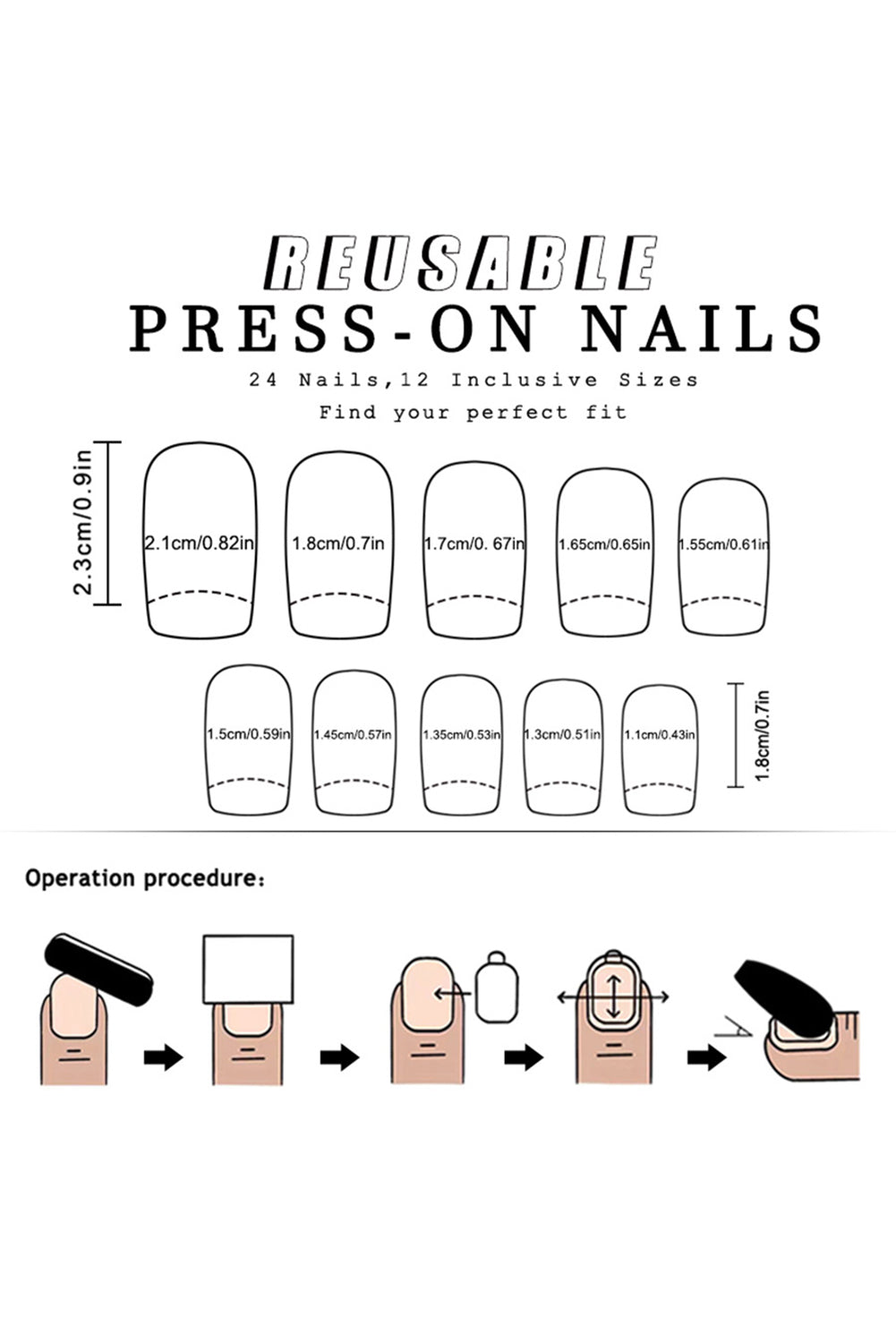 REUSABLE
PRESS-ON NAILS
24 Nails,12 Inclusive Sizes
Find your perfect fit

2.3cm/0.9in
2.1cm/0.82in
1.8cm/0.7in
1.7cm/0. 67in
1.65cm/0.65in
1.55cm/0.61in

1.5cm/0.59in
1.45cm/0.57in
1.35cm/0.53in
1.3cm/0.51in
1.1cm/0.43in
1.8cm/0.7in

Operation procedure：