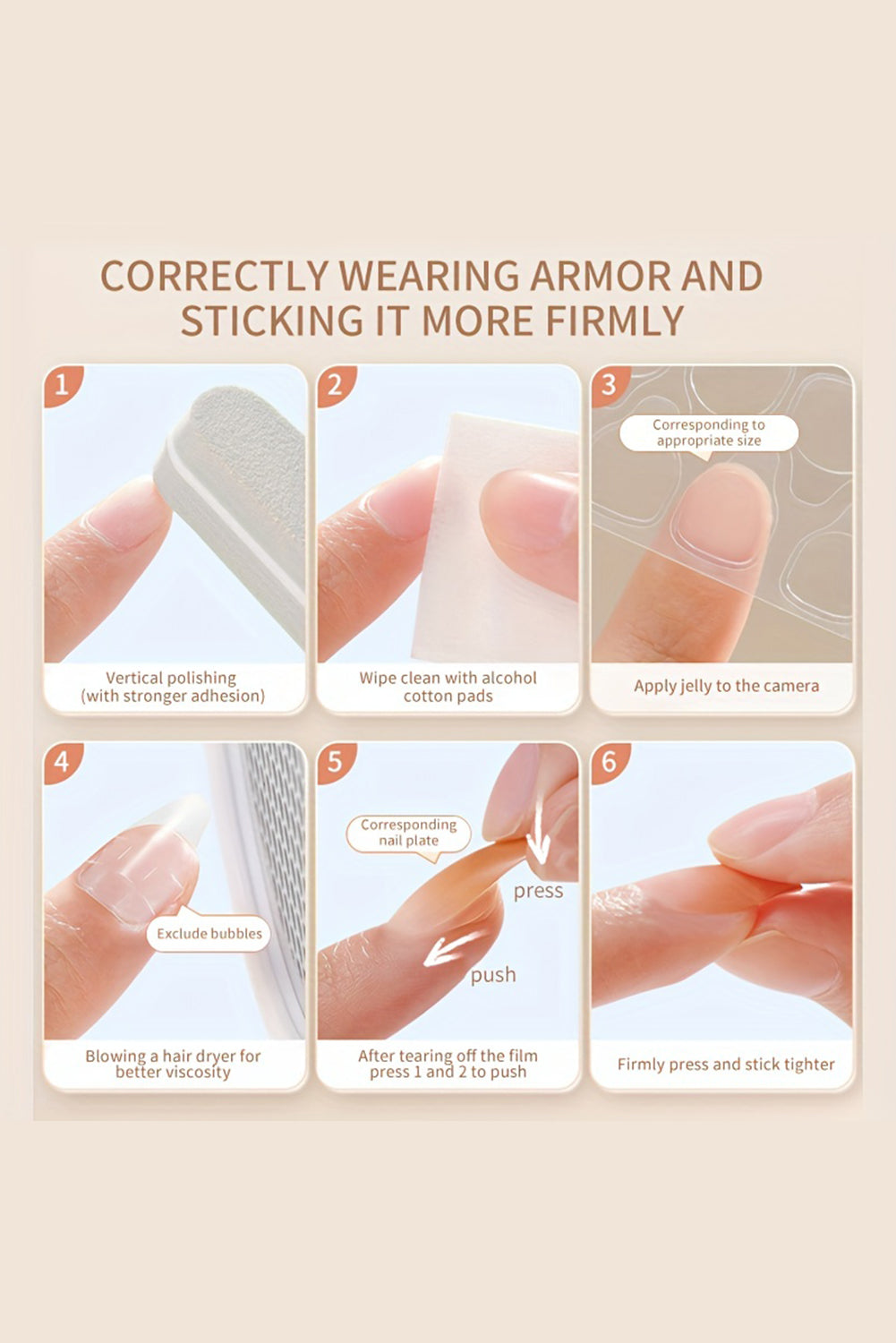 CORRECTLY WEARING ARMOR AND STICKING IT MORE FIRMLY

1

Vertical polishing (with stronger adhesion)

2

Wipe clean with alcohol cotton pads

3

Corresponding to appropriate size

Apply jelly to the camera

4

Exclude bubbles

Blowing a hair dryer for better viscosity

5

Corresponding nail plate

press

push

After tearing off the film press 1 and 2 to push

6

Firmly press and stick tighter